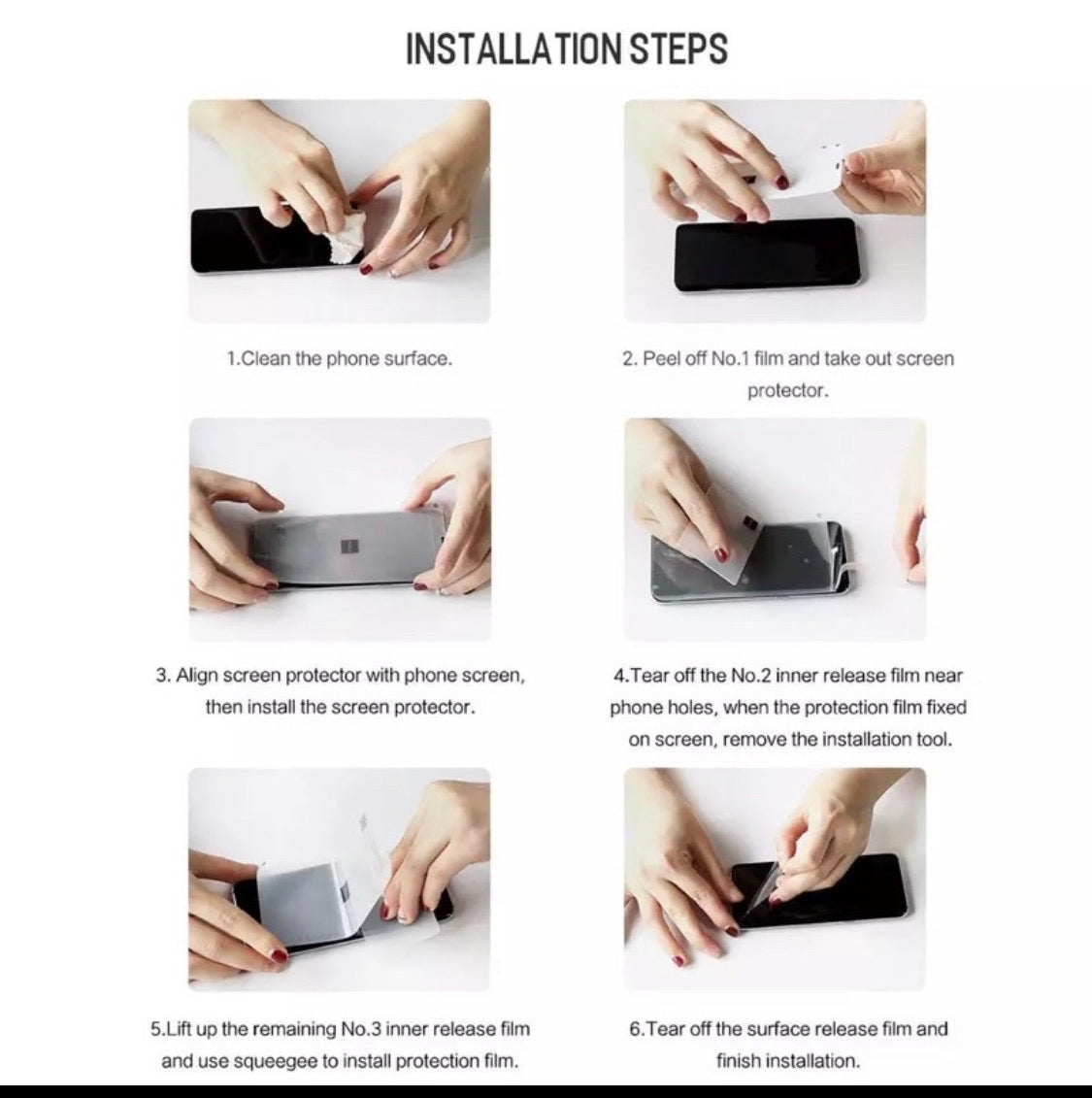 INSTALLATION STEPS

1.Clean the phone surface.

2. Peel off No.1 film and take out screen protector.

3. Align screen protector with phone screen, then install the screen protector.

4.Tear off the No.2 inner release film near phone holes, when the protection film fixed on screen, remove the installation tool.

5.Lift up the remaining No.3 inner release film and use squeegee to install protection film.

6.Tear off the surface release film and finish installation.